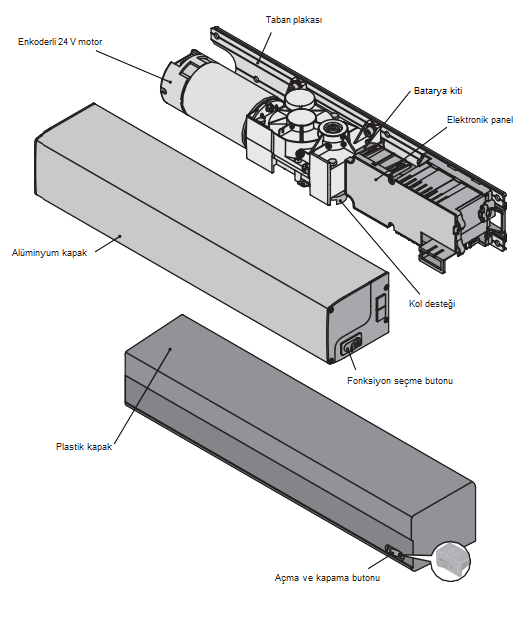 Taban plakası

Enkoderli 24 V motor

Batarya kiti

Elektronik panel

Alüminyum kapak

Kol desteği

Fonksiyon seçme butonu

Plastik kapak

Açma ve kapama butonu